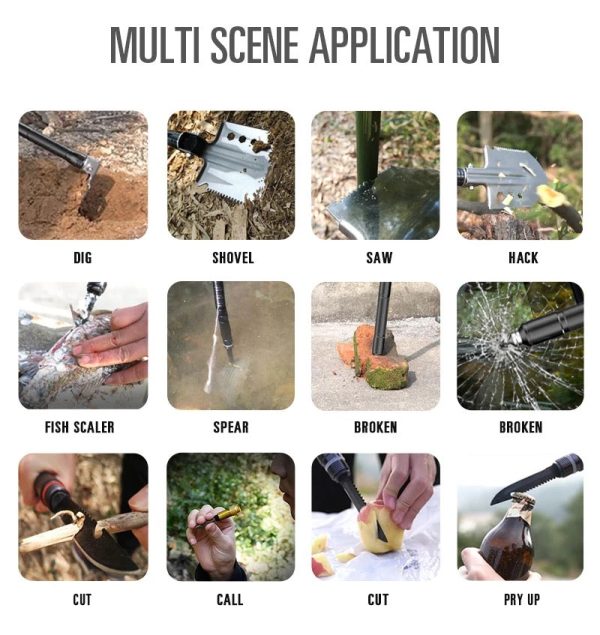 MULTI SCENE APPLICATION

DIG

SHOVEL

SAW

HACK

FISH SCALER

SPEAR

BROKEN

BROKEN

CUT

CALL

CUT

PRY UP